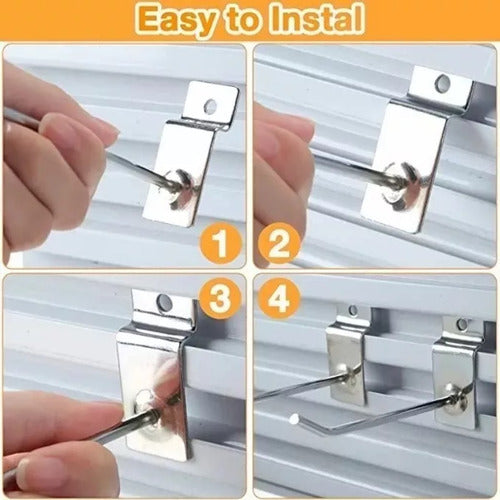 Easy to Instal

1

2

3

4