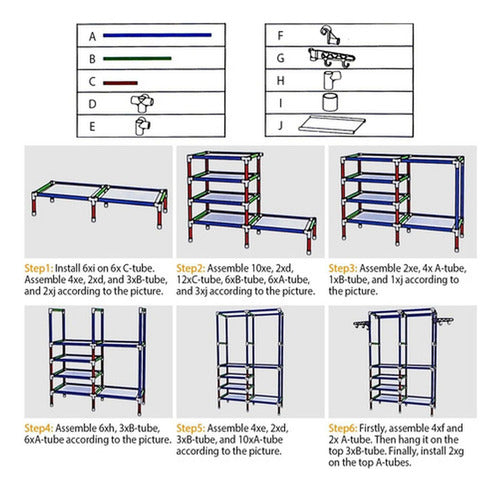 A
B
C
D
E

F
G
H
I
J

Step1: Install 6xi on 6x C-tube. Assemble 4xe, 2xd, and 3xB-tube, and 2xj according to the picture.

Step2: Assemble 10xe, 2xd, 12xC-tube, 6xB-tube, 6xA-tube, and 3xj according to the picture.

Step3: Assemble 2xe, 4x A-tube, 1xB-tube, and 1xj according to the picture.

Step4: Assemble 6xh, 3xB-tube, 6xA-tube according to the picture.

Step5: Assemble 4xe, 2xd, 3xB-tube, and 10xA-tube according to the picture.

Step6: Firstly, assemble 4xf and 2x A-tube. Then hang it on the top 3xB-tube. Finally, install 2xg on the top A-tubes.