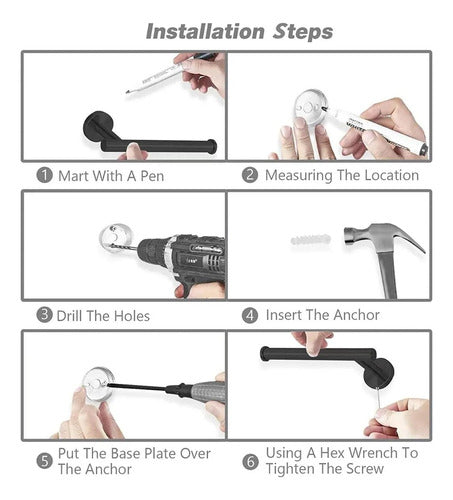 Installation Steps

1 Mart With A Pen

2 Measuring The Location

3 Drill The Holes

4 Insert The Anchor

5 Put The Base Plate Over The Anchor

6 Using A Hex Wrench To Tighten The Screw