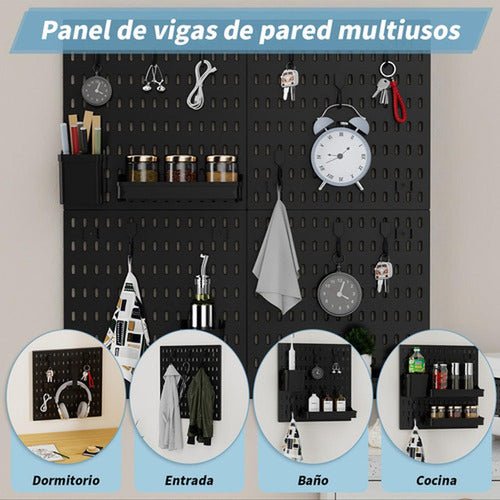 Panel de vigas de pared multiusos

Dormitorio

Entrada

Baño

Cocina