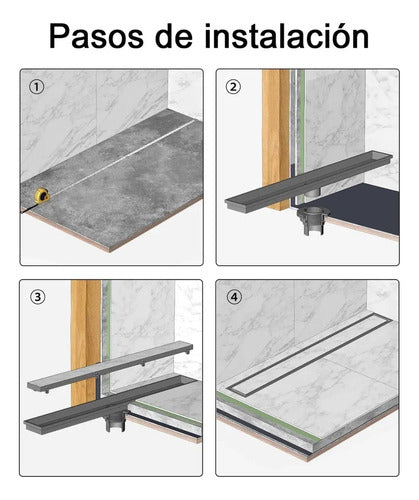 Pasos de instalación

①

②

③

④