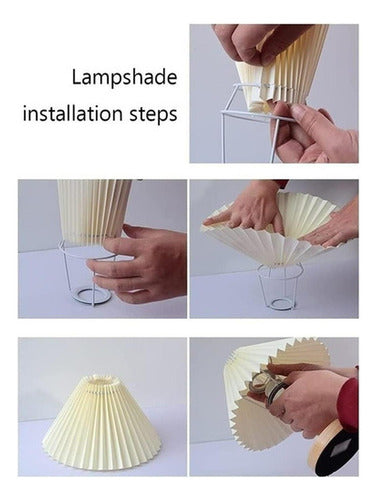 Lampshade installation steps